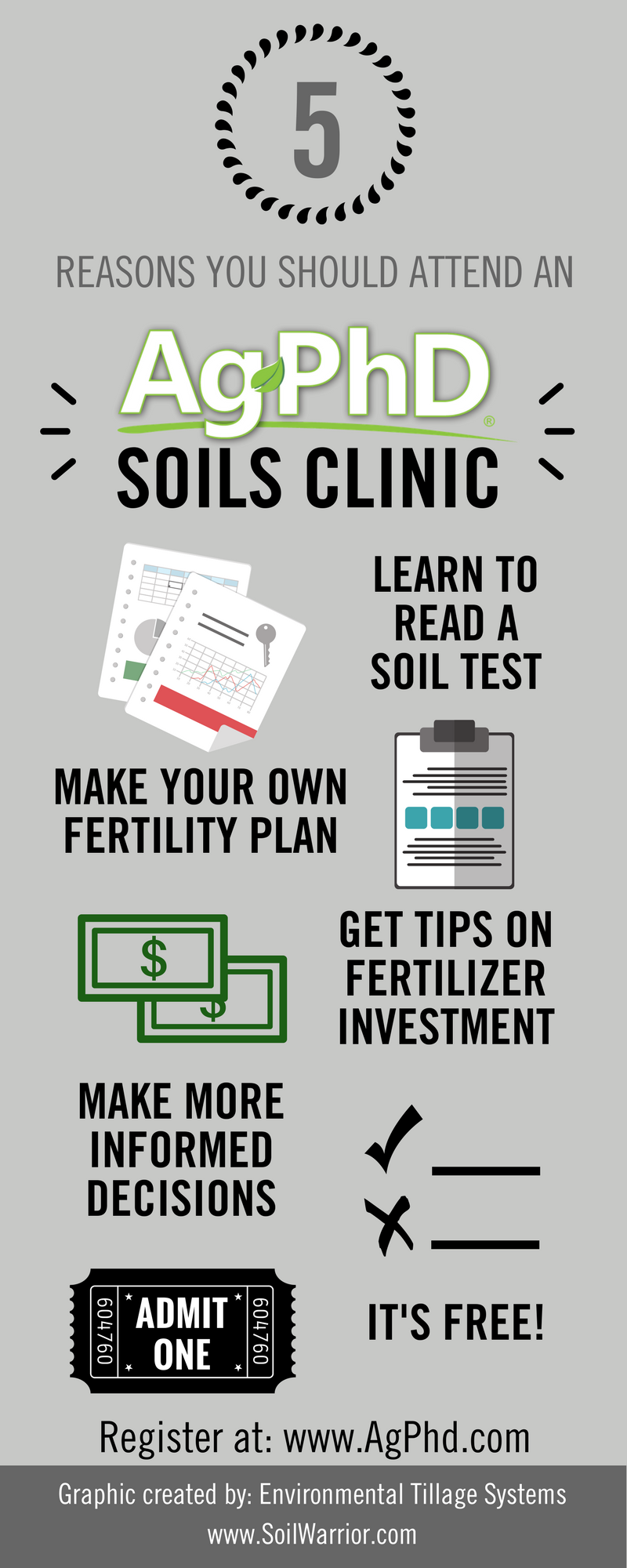 5

REASONS YOU SHOULD ATTEND AN

AgPhD®

SOILS CLINIC

LEARN TO READ A SOIL TEST

MAKE YOUR OWN FERTILITY PLAN

$

$

GET TIPS ON FERTILIZER INVESTMENT

MAKE MORE INFORMED DECISIONS

604760 ADMIT ONE 604760

IT'S FREE!

Register at: www.AgPhd.com

Graphic created by: Environmental Tillage Systems
www.SoilWarrior.com