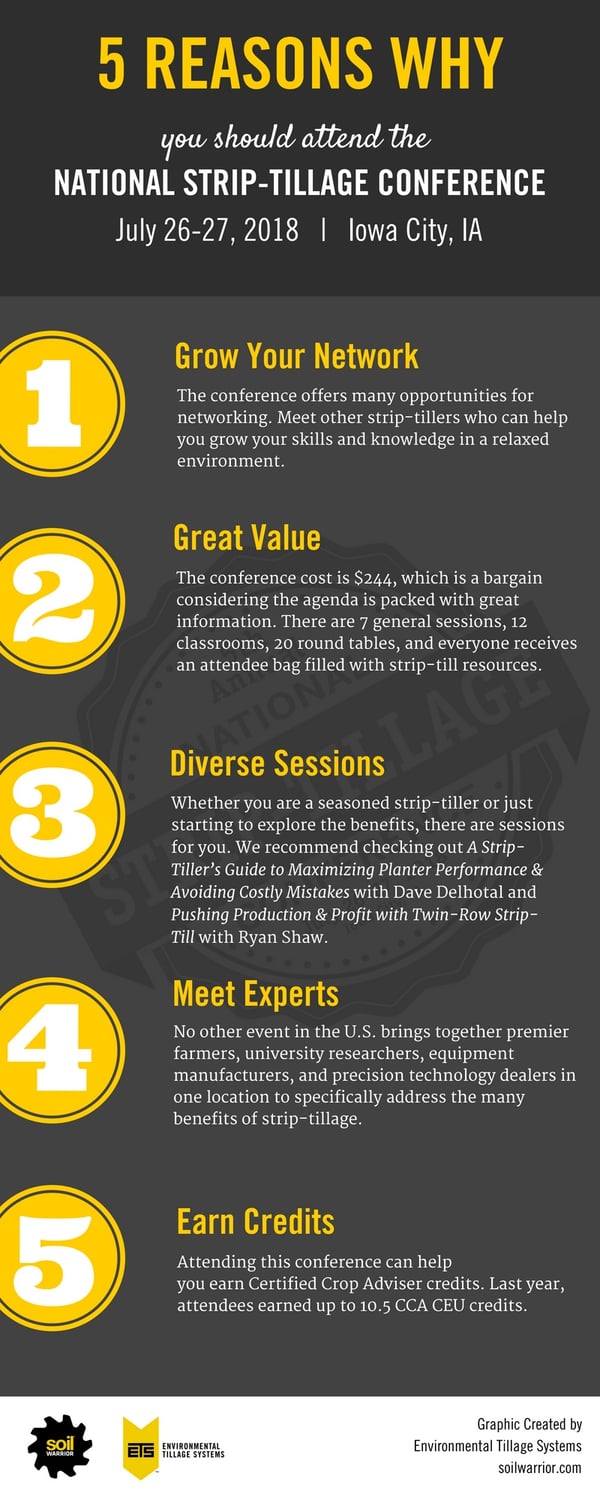 5 REASONS WHY

you should attend the

NATIONAL STRIP-TILLAGE CONFERENCE

July 26-27, 2018 | Iowa City, IA

1

Grow Your Network

The conference offers many opportunities for networking. Meet other strip-tillers who can help you grow your skills and knowledge in a relaxed environment.

2

Great Value

The conference cost is $244, which is a bargain considering the agenda is packed with great information. There are 7 general sessions, 12 classrooms, 20 round tables, and everyone receives an attendee bag filled with strip-till resources.

3

Diverse Sessions

Whether you are a seasoned strip-tiller or just starting to explore the benefits, there are sessions for you. We recommend checking out A Strip-Tiller's Guide to Maximizing Planter Performance & Avoiding Costly Mistakes with Dave Delhotal and Pushing Production & Profit with Twin-Row Strip-Till with Ryan Shaw.

4

Meet Experts

No other event in the U.S. brings together premier farmers, university researchers, equipment manufacturers, and precision technology dealers in one location to specifically address the many benefits of strip-tillage.

5

Earn Credits

Attending this conference can help you earn Certified Crop Adviser credits. Last year, attendees earned up to 10.5 CCA CEU credits.

soil WARRIOR

ETS ENVIRONMENTAL TILLAGE SYSTEMS

Graphic Created by
Environmental Tillage Systems
soilwarrior.com