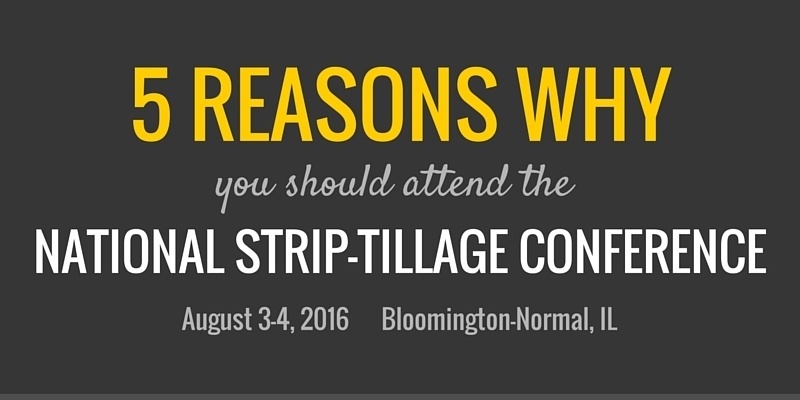 5 REASONS WHY

you should attend the

NATIONAL STRIP-TILLAGE CONFERENCE

August 3-4, 2016 Bloomington-Normal, IL